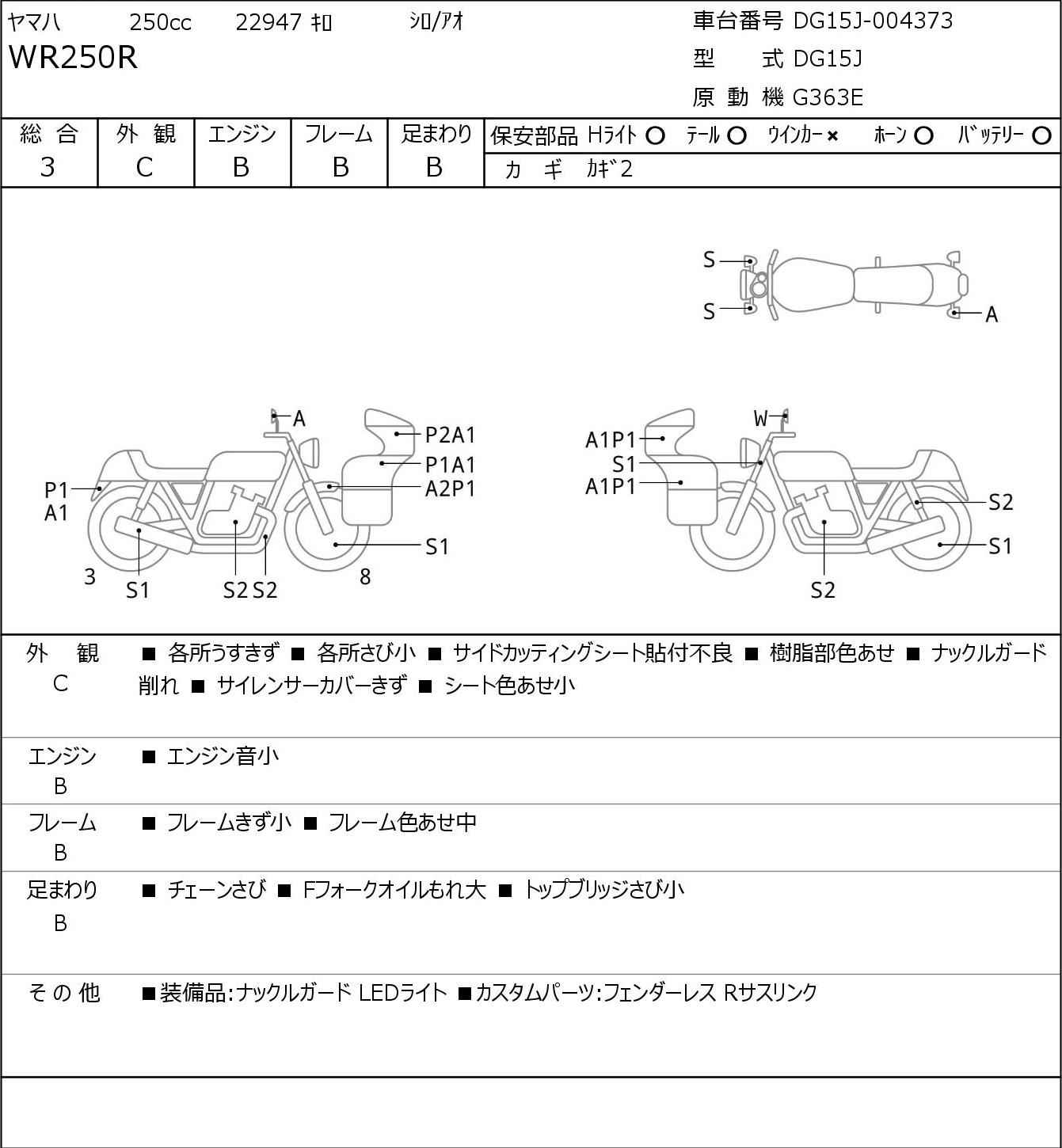 ヤマハ 250cc 22947 ｷﾛ ｼﾛ/ｱｵ
WR250R

車台番号 DG15J-004373
型 式 DG15J
原 動 機 G363E

| 総 合 | 外 観 | エンジン | フレーム | 足まわり |
|---|---|---|---|---|
| 3 | C | B | B | B |

保安部品 Hﾗｲﾄ ○ ﾃｰﾙ ○ ｳｲﾝｶｰ × ﾎｰﾝ ○ ﾊﾞｯﾃﾘｰ ○
カ ギ ｶｷﾞ2

S
S
A

A
P2A1
P1A1
A2P1
P1
A1
S1
3
S1
S2 S2
8

W
A1P1
S1
A1P1
S2
S1
S2

外 観
C
■ 各所うすきず ■ 各所さび小 ■ サイドカッティングシート貼付不良 ■ 樹脂部色あせ ■ ナックルガード削れ ■ サイレンサーカバーきず ■ シート色あせ小

エンジン
B
■ エンジン音小

フレーム
B
■ フレームきず小 ■ フレーム色あせ中

足まわり
B
■ チェーンさび ■ Fフォークオイルもれ大 ■ トップブリッジさび小

そ の 他
■装備品:ナックルガード LEDライト ■カスタムパーツ:フェンダーレス Rサスリンク