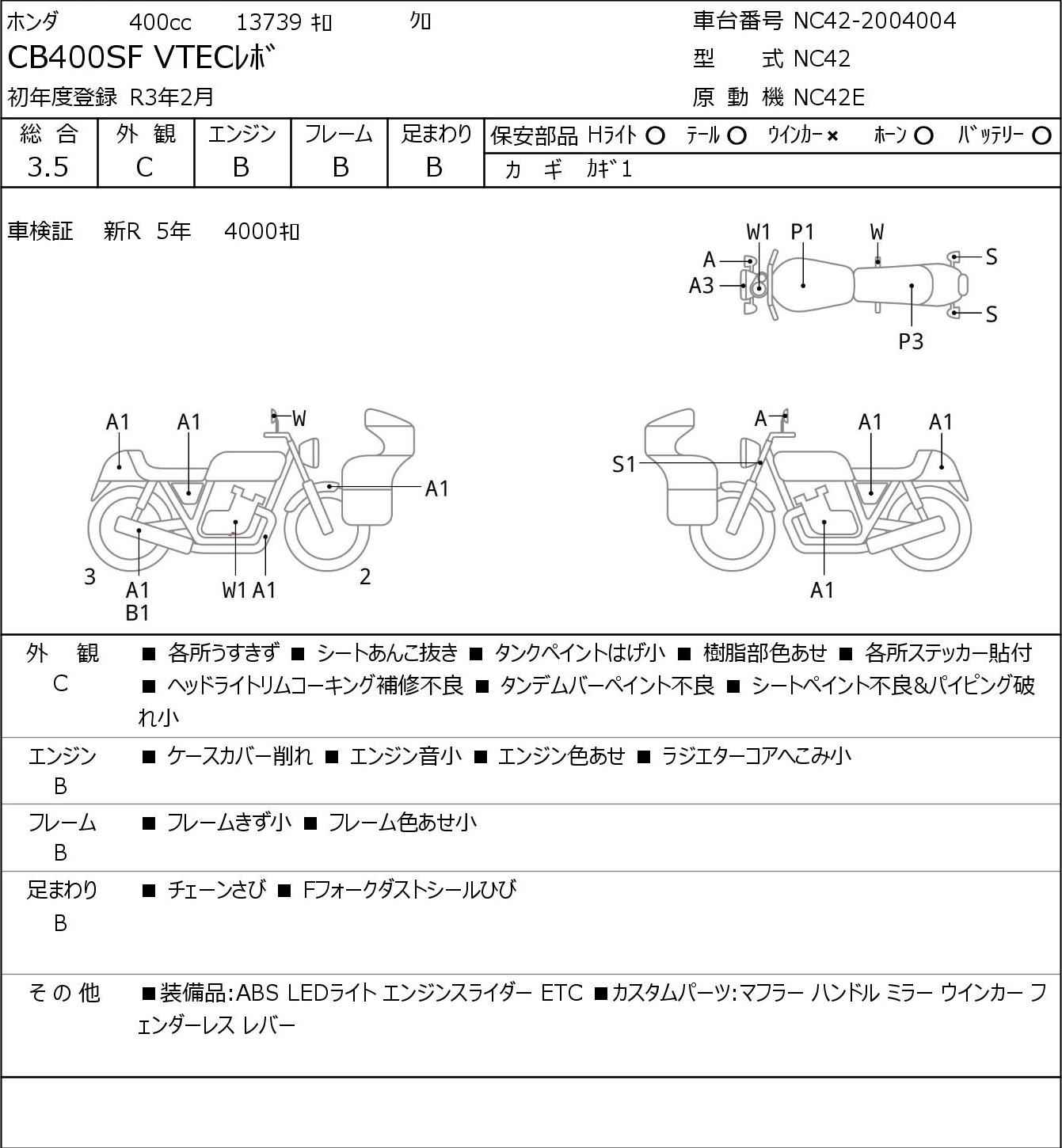 ホンダ 400cc 13739 ｷﾛ ｸﾛ

CB400SF VTECﾚﾎﾞ

初年度登録 R3年2月

車台番号 NC42-2004004

型 式 NC42

原 動 機 NC42E

| 総 合 | 外 観 | エンジン | フレーム | 足まわり |
|---|---|---|---|---|
| 3.5 | C | B | B | B |

保安部品 Hﾗｲﾄ ○ ﾃｰﾙ ○ ｳｲﾝｶｰ × ﾎｰﾝ ○ ﾊﾞｯﾃﾘｰ ○

カ ギ ｶｷﾞ1

車検証 新R 5年 4000ｷﾛ

W1 P1 W
A
A3
S
S
P3

A1 A1 W
A1
3 A1 B1 W1 A1 2

A A1 A1
S1
A1

外 観 C ■ 各所うすきず ■ シートあんこ抜き ■ タンクペイントはげ小 ■ 樹脂部色あせ ■ 各所ステッカー貼付 ■ ヘッドライトリムコーキング補修不良 ■ タンデムバーペイント不良 ■ シートペイント不良&パイピング破れ小

エンジン B ■ ケースカバー削れ ■ エンジン音小 ■ エンジン色あせ ■ ラジエターコアへこみ小

フレーム B ■ フレームきず小 ■ フレーム色あせ小

足まわり B ■ チェーンさび ■ Fフォークダストシールひび

そ の 他 ■装備品:ABS LEDライト エンジンスライダー ETC ■カスタムパーツ:マフラー ハンドル ミラー ウインカー フェンダーレス レバー