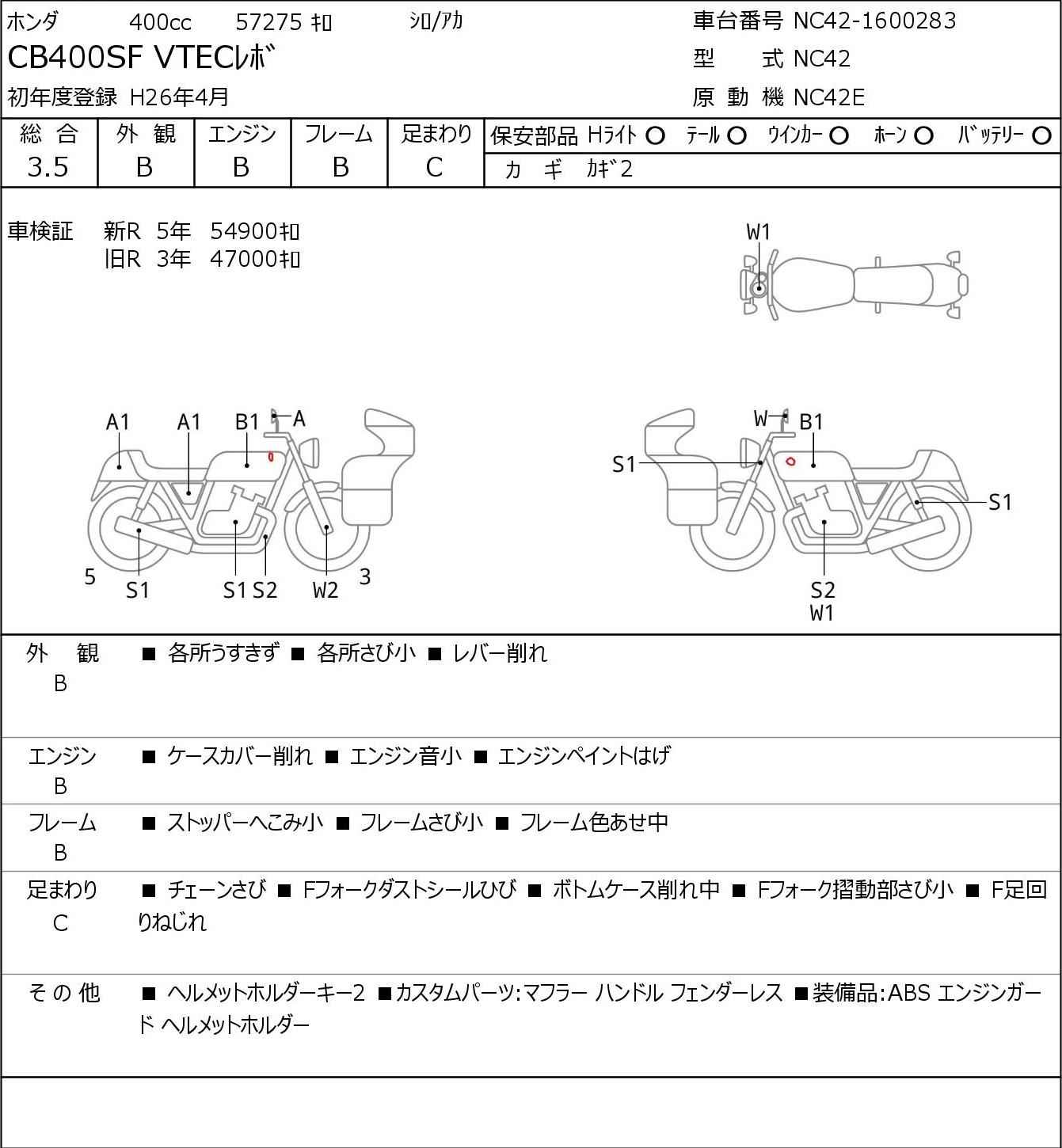 ホンダ 400cc 57275 ｷﾛ ｼﾛ/ｱｶ
CB400SF VTECﾚﾎﾞ
初年度登録 H26年4月

車台番号 NC42-1600283
型 式 NC42
原 動 機 NC42E

| 総 合 | 外 観 | エンジン | フレーム | 足まわり |
|---|---|---|---|---|
| 3.5 | B | B | B | C |

保安部品 Hﾗｲﾄ ○ ﾃｰﾙ ○ ｳｲﾝｶｰ ○ ﾎｰﾝ ○ ﾊﾞｯﾃﾘｰ ○
カ ギ ｶｷﾞ2

車検証 新R 5年 54900ｷﾛ
旧R 3年 47000ｷﾛ

W1

A1 A1 B1 A
5 S1 S1 S2 W2 3

W B1
S1 S1
S2
W1

外 観 B
■ 各所うすきず ■ 各所さび小 ■ レバー削れ

エンジン B
■ ケースカバー削れ ■ エンジン音小 ■ エンジンペイントはげ

フレーム B
■ ストッパーへこみ小 ■ フレームさび小 ■ フレーム色あせ中

足まわり C
■ チェーンさび ■ Fフォークダストシールひび ■ ボトムケース削れ中 ■ Fフォーク摺動部さび小 ■ F足回りねじれ

その他
■ ヘルメットホルダーキー2 ■カスタムパーツ:マフラー ハンドル フェンダーレス ■装備品:ABS エンジンガード ヘルメットホルダー