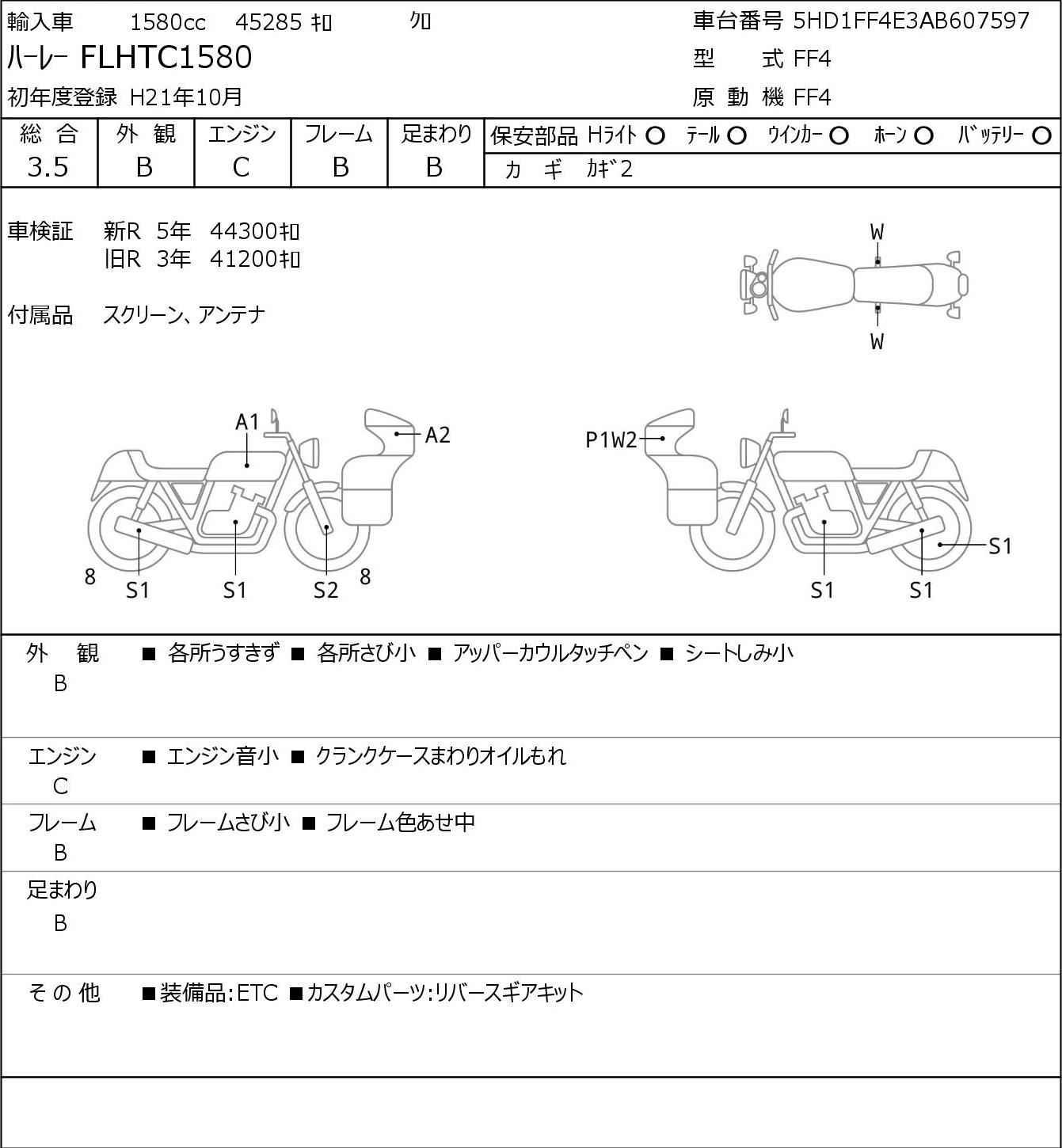 輸入車 1580cc 45285 ｷﾛ ｸﾛ
ﾊｰﾚｰ FLHTC1580
初年度登録 H21年10月

車台番号 5HD1FF4E3AB607597
型 式 FF4
原 動 機 FF4

| 総 合 | 外 観 | エンジン | フレーム | 足まわり |
|---|---|---|---|---|
| 3.5 | B | C | B | B |

保安部品 Hﾗｲﾄ ○ ﾃｰﾙ ○ ｳｲﾝｶｰ ○ ﾎｰﾝ ○ ﾊﾞｯﾃﾘｰ ○
ｶ ｷﾞ ｶｷﾞ2

車検証 新R 5年 44300ｷﾛ
旧R 3年 41200ｷﾛ

付属品 スクリーン、アンテナ

W
W

A1
A2
8
S1
S1
S2
8

P1W2
S1
S1
S1

外 観 B ■ 各所うすきず ■ 各所さび小 ■ アッパーカウルタッチペン ■ シートしみ小

エンジン C ■ エンジン音小 ■ クランクケースまわりオイルもれ

フレーム B ■ フレームさび小 ■ フレーム色あせ中

足まわり B

そ の 他 ■装備品:ETC ■カスタムパーツ:リバースギアキット