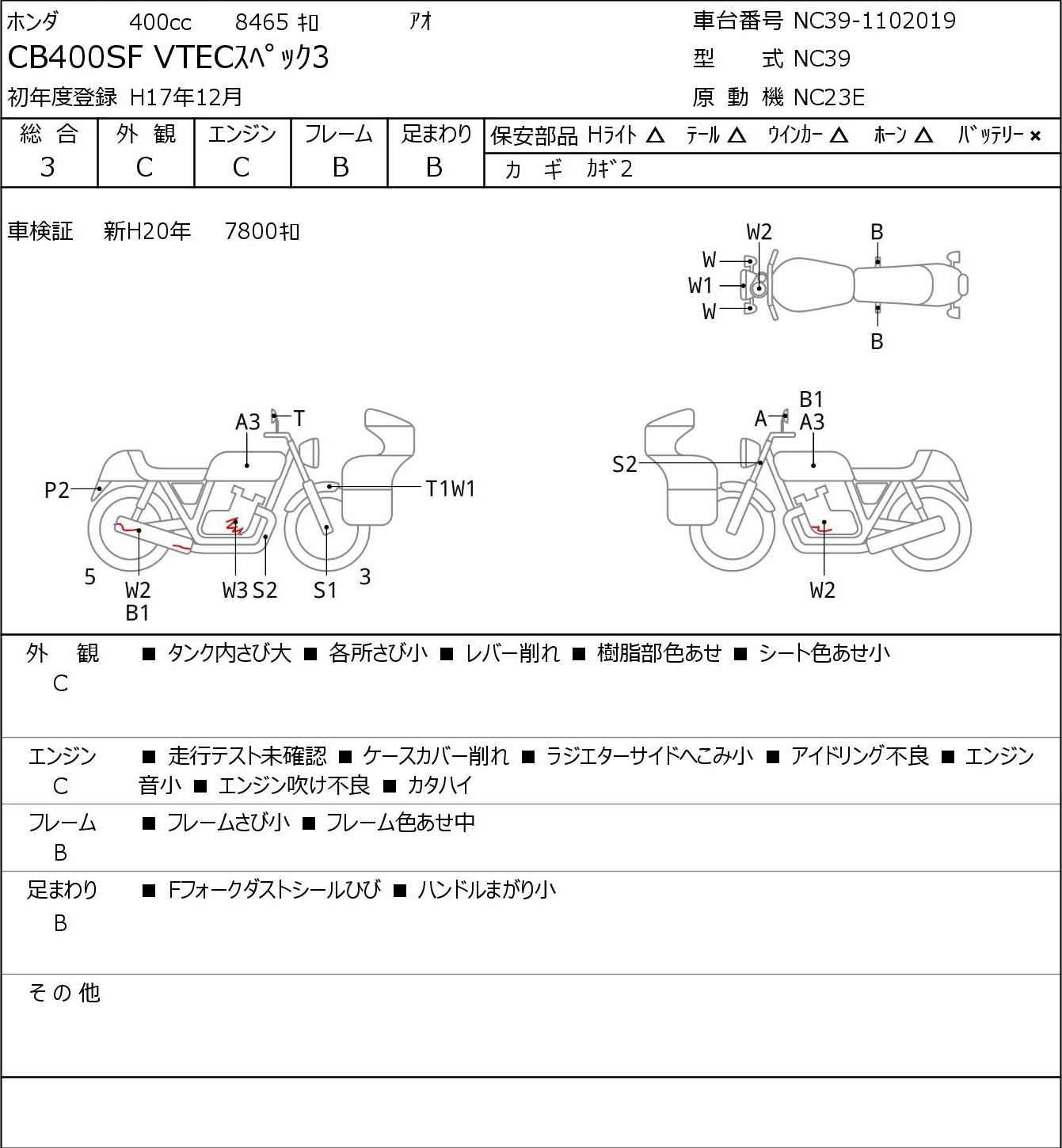 ホンダ 400cc 8465 ｷﾛ ｱｵ
CB400SF VTECｽﾍﾟｯｸ3
初年度登録 H17年12月

車台番号 NC39-1102019
型 式 NC39
原 動 機 NC23E

| 総 合 | 外 観 | エンジン | フレーム | 足まわり |
|---|---|---|---|---|
| 3 | C | C | B | B |

保安部品 Hﾗｲﾄ △ ﾃｰﾙ △ ｳｲﾝｶｰ △ ﾎｰﾝ △ ﾊﾞｯﾃﾘｰ ×
カ ギ ｶｷﾞ2

車検証 新H20年 7800ｷﾛ

W2 B W W1 W B

A3 T P2 T1W1 5 W2 B1 W3 S2 S1 3

B1 A A3 S2 W2

外 観 C ■ タンク内さび大 ■ 各所さび小 ■ レバー削れ ■ 樹脂部色あせ ■ シート色あせ小

エンジン C ■ 走行テスト未確認 ■ ケースカバー削れ ■ ラジエターサイドへこみ小 ■ アイドリング不良 ■ エンジン音小 ■ エンジン吹け不良 ■ カタハイ

フレーム B ■ フレームさび小 ■ フレーム色あせ中

足まわり B ■ Fフォークダストシールひび ■ ハンドルまがり小

そ の 他