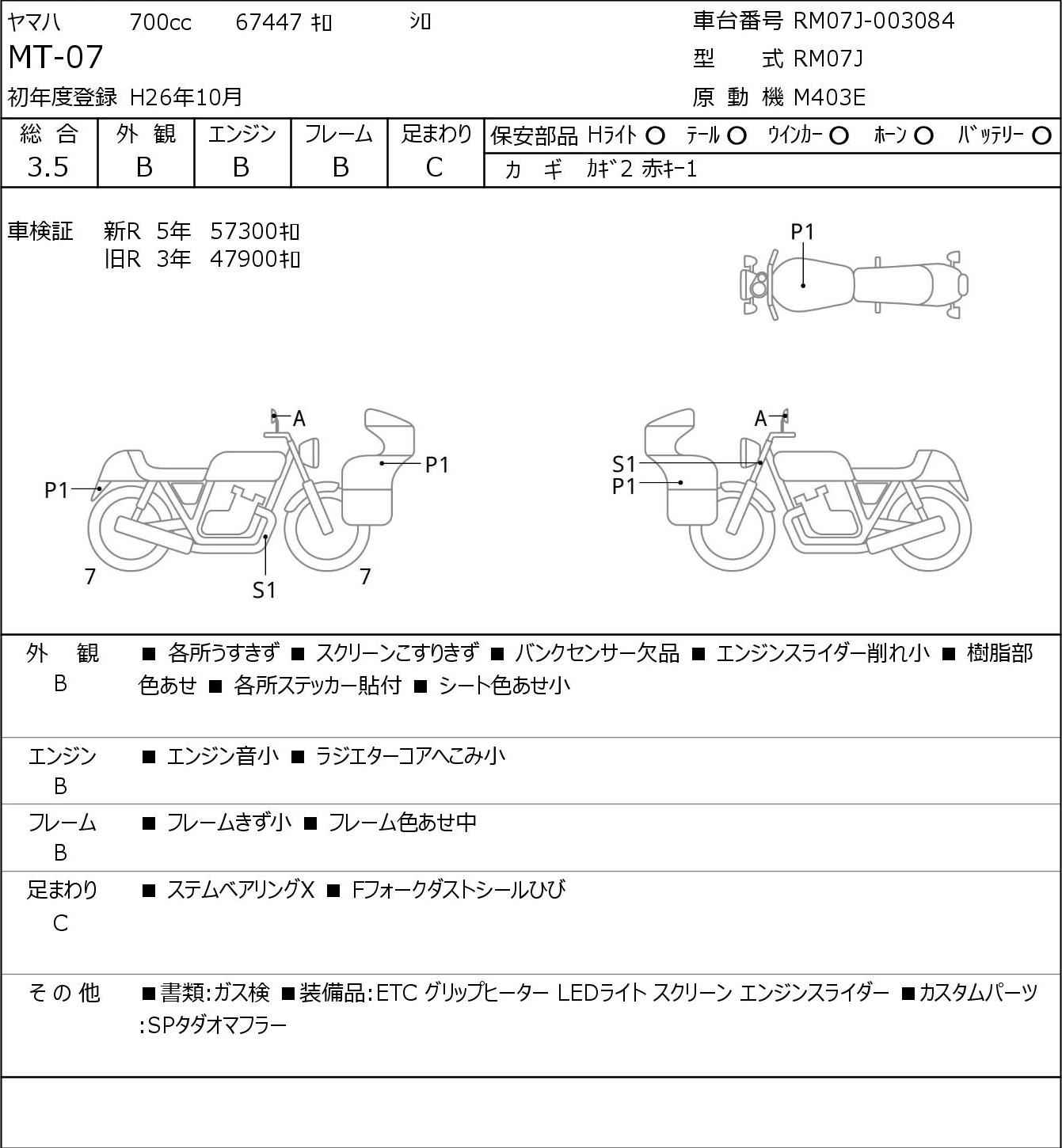 ヤマハ 700cc 67447 ｷﾛ ｼﾛ
MT-07
初年度登録 H26年10月

車台番号 RM07J-003084
型 式 RM07J
原 動 機 M403E

| 総 合 | 外 観 | エンジン | フレーム | 足まわり |
|---|---|---|---|---|
| 3.5 | B | B | B | C |

保安部品 Hﾗｲﾄ ○ ﾃｰﾙ ○ ｳｲﾝｶｰ ○ ﾎｰﾝ ○ ﾊﾞｯﾃﾘｰ ○
カ ギ ｶｷﾞ2 赤ｷｰ1

車検証 新R 5年 57300ｷﾛ
旧R 3年 47900ｷﾛ

P1

A
P1
P1
7
S1
7

A
S1
P1

外 観
B
■ 各所うすきず ■ スクリーンこすりきず ■ バンクセンサー欠品 ■ エンジンスライダー削れ小 ■ 樹脂部色あせ ■ 各所ステッカー貼付 ■ シート色あせ小

エンジン
B
■ エンジン音小 ■ ラジエターコアへこみ小

フレーム
B
■ フレームきず小 ■ フレーム色あせ中

足まわり
C
■ ステムベアリングX ■ Fフォークダストシールひび

そ の 他
■書類:ガス検 ■装備品:ETC グリップヒーター LEDライト スクリーン エンジンスライダー ■カスタムパーツ:SPタダオマフラー