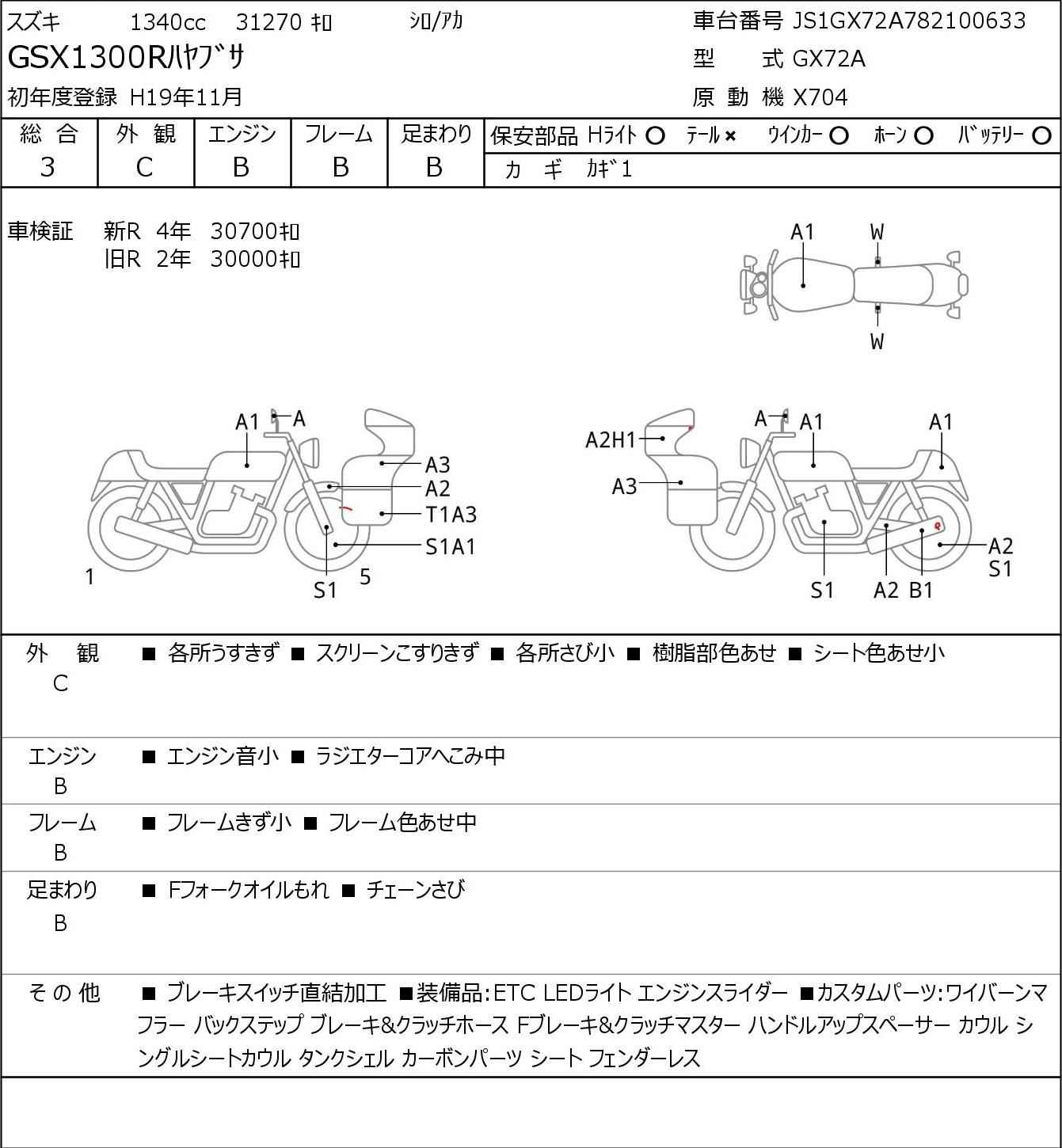 スズキ 1340cc 31270 ｷﾛ ｼﾛ/ｱｶ
GSX1300Rﾊﾔﾌﾞｻ
初年度登録 H19年11月

車台番号 JS1GX72A782100633
型 式 GX72A
原 動 機 X704

| 総 合 | 外 観 | エンジン | フレーム | 足まわり |
|---|---|---|---|---|
| 3 | C | B | B | B |

保安部品 Hﾗｲﾄ ○ ﾃｰﾙ × ｳｲﾝｶｰ ○ ﾎｰﾝ ○ ﾊﾞｯﾃﾘｰ ○
カ ギ ｶｷﾞ1

車検証 新R 4年 30700ｷﾛ
旧R 2年 30000ｷﾛ

A1 W W

A1 A A3 A2 T1A3 S1A1 1 S1 5

A2H1 A3 A A1 A1 A2 S1 S1 A2 B1

外 観 C ■ 各所うすきず ■ スクリーンこすりきず ■ 各所さび小 ■ 樹脂部色あせ ■ シート色あせ小

エンジン B ■ エンジン音小 ■ ラジエターコアへこみ中

フレーム B ■ フレームきず小 ■ フレーム色あせ中

足まわり B ■ Fフォークオイルもれ ■ チェーンさび

そ の 他 ■ ブレーキスイッチ直結加工 ■装備品:ETC LEDライト エンジンスライダー ■カスタムパーツ:ワイバーンマフラー バックステップ ブレーキ&クラッチホース Fブレーキ&クラッチマスター ハンドルアップスペーサー カウル シングルシートカウル タンクシェル カーボンパーツ シート フェンダーレス