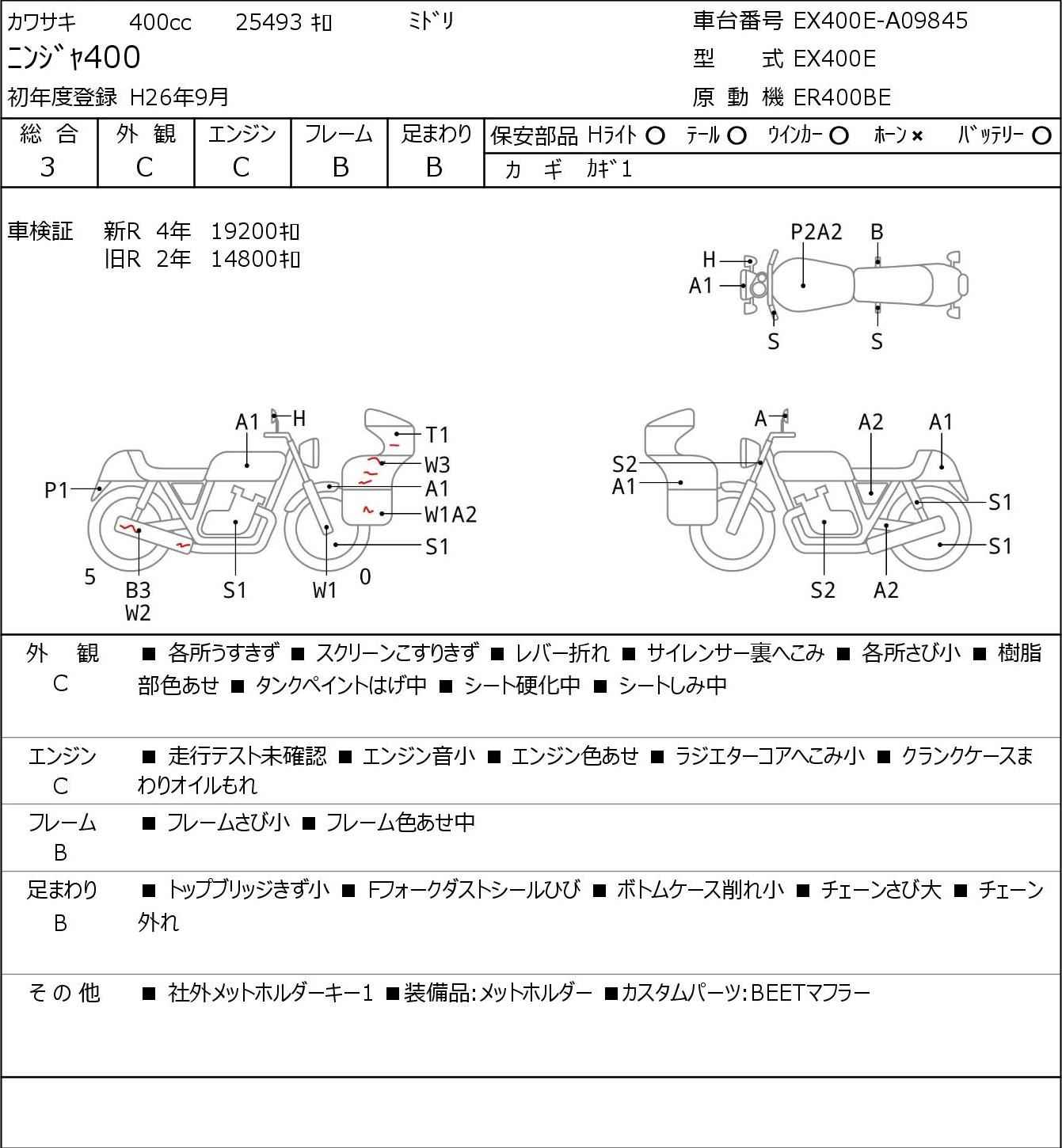 カワサキ 400cc 25493 ｷﾛ ﾐﾄﾞﾘ
ﾆﾝｼﾞｬ400
初年度登録 H26年9月

車台番号 EX400E-A09845
型 式 EX400E
原 動 機 ER400BE

| 総 合 | 外 観 | エンジン | フレーム | 足まわり |
|---|---|---|---|---|
| 3 | C | C | B | B |

保安部品 Hﾗｲﾄ ○ ﾃｰﾙ ○ ｳｲﾝｶｰ ○ ﾎｰﾝ × ﾊﾞｯﾃﾘｰ ○
カ ギ ｶｷﾞ1

車検証 新R 4年 19200ｷﾛ
旧R 2年 14800ｷﾛ

P2A2 B H A1 S S

A1 H T1 W3 A1 W1A2 S1 P1 5 B3 W2 S1 W1 0

A A2 A1 S2 A1 S1 S1 S2 A2

外 観 C ■ 各所うすきず ■ スクリーンこすりきず ■ レバー折れ ■ サイレンサー裏へこみ ■ 各所さび小 ■ 樹脂部色あせ ■ タンクペイントはげ中 ■ シート硬化中 ■ シートしみ中

エンジン C ■ 走行テスト未確認 ■ エンジン音小 ■ エンジン色あせ ■ ラジエターコアへこみ小 ■ クランクケースまわりオイルもれ

フレーム B ■ フレームさび小 ■ フレーム色あせ中

足まわり B ■ トップブリッジきず小 ■ Fフォークダストシールひび ■ ボトムケース削れ小 ■ チェーンさび大 ■ チェーン外れ

その他 ■ 社外メットホルダーキー1 ■装備品:メットホルダー ■カスタムパーツ:BEETマフラー