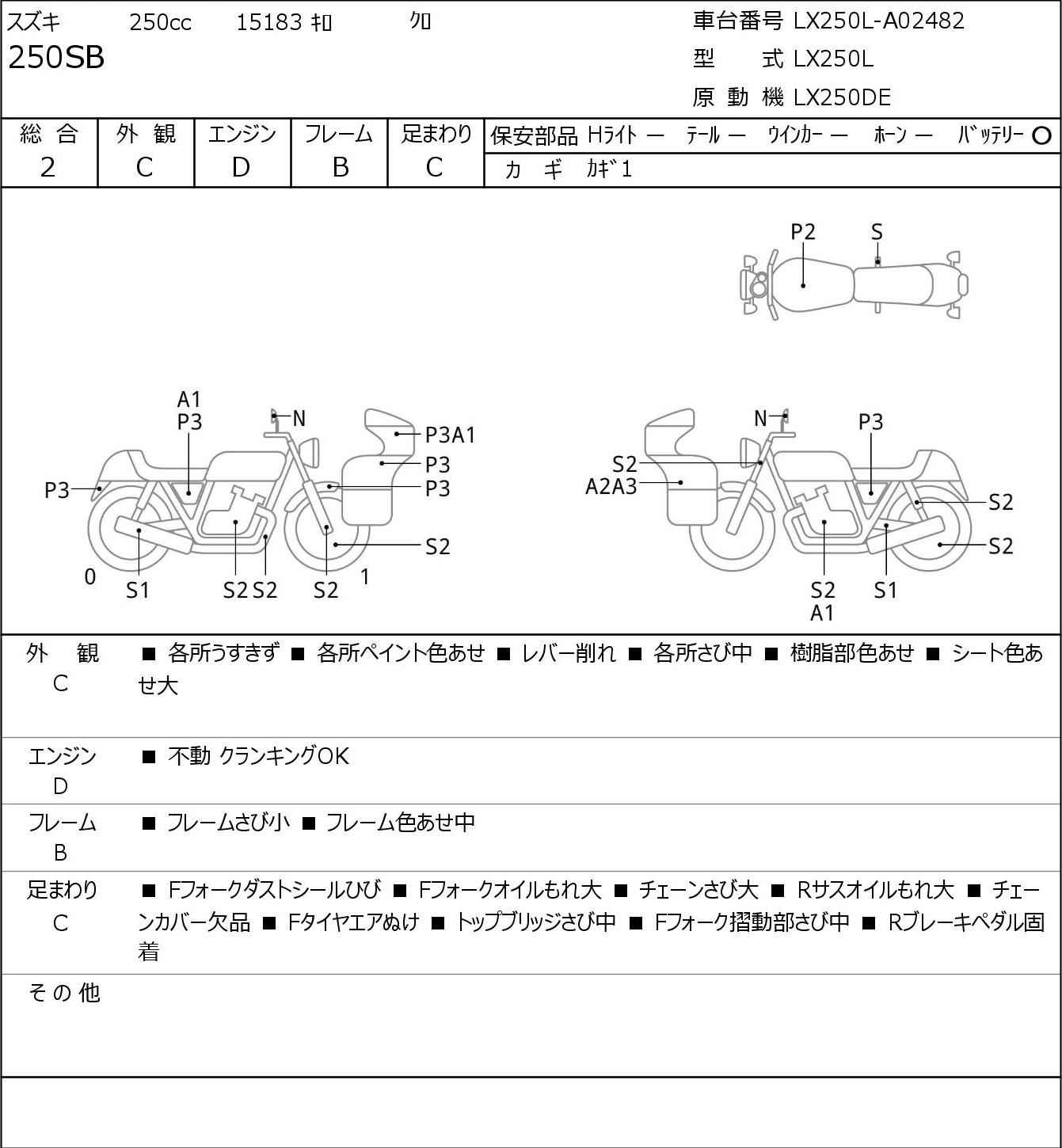 スズキ 250cc 15183 ｷﾛ ｸﾛ
250SB

車台番号 LX250L-A02482
型 式 LX250L
原 動 機 LX250DE

| 総 合 | 外 観 | エンジン | フレーム | 足まわり |
|---|---|---|---|---|
| 2 | C | D | B | C |

保安部品 Hﾗｲﾄ ― ﾃｰﾙ ― ｳｲﾝｶｰ ― ﾎｰﾝ ― ﾊﾞｯﾃﾘｰ ○
カ ギ ｶｷﾞ1

P2 S

A1 P3 N P3A1 P3 P3 P3 S2 0 S1 S2 S2 S2 1

N P3 S2 A2A3 S2 S2 S2 A1 S1

外 観 C
■ 各所うすきず ■ 各所ペイント色あせ ■ レバー削れ ■ 各所さび中 ■ 樹脂部色あせ ■ シート色あせ大

エンジン D
■ 不動 クランキングOK

フレーム B
■ フレームさび小 ■ フレーム色あせ中

足まわり C
■ Fフォークダストシールひび ■ Fフォークオイルもれ大 ■ チェーンさび大 ■ Rサスオイルもれ大 ■ チェーンカバー欠品 ■ Fタイヤエアぬけ ■ トップブリッジさび中 ■ Fフォーク摺動部さび中 ■ Rブレーキペダル固着

その他