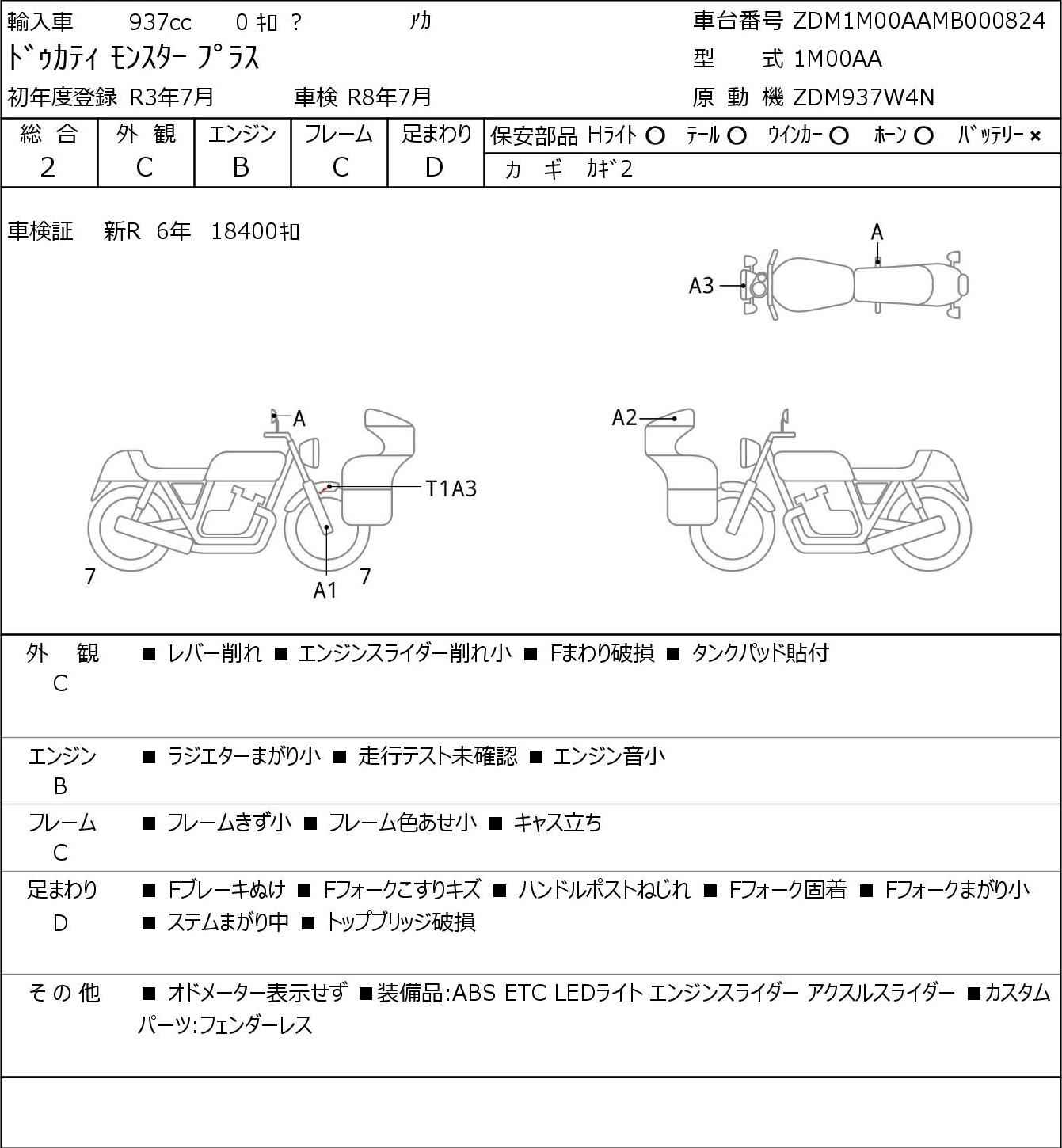 輸入車　937cc　0 ｷﾛ ?　ｱｶ
ﾄﾞｩｶﾃｨ ﾓﾝｽﾀｰ ﾌﾟﾗｽ
初年度登録 R3年7月　車検 R8年7月
車台番号 ZDM1M00AAMB000824
型　式 1M00AA
原 動 機 ZDM937W4N

| 総 合 | 外 観 | エンジン | フレーム | 足まわり |
|---|---|---|---|---|
| 2 | C | B | C | D |

保安部品 Hﾗｲﾄ ○ ﾃｰﾙ ○ ｳｲﾝｶｰ ○ ﾎｰﾝ ○ ﾊﾞｯﾃﾘｰ ×
カ ギ ｶｷﾞ2

車検証　新R 6年 18400ｷﾛ

A
A3
A
T1A3
7
A1
7
A2

外　観
C
■ レバー削れ ■ エンジンスライダー削れ小 ■ Fまわり破損 ■ タンクパッド貼付

エンジン
B
■ ラジエターまがり小 ■ 走行テスト未確認 ■ エンジン音小

フレーム
C
■ フレームきず小 ■ フレーム色あせ小 ■ キャス立ち

足まわり
D
■ Fブレーキぬけ ■ Fフォークこすりキズ ■ ハンドルポストねじれ ■ Fフォーク固着 ■ Fフォークまがり小 ■ ステムまがり中 ■ トップブリッジ破損

そ の 他
■ オドメーター表示せず ■装備品:ABS ETC LEDライト エンジンスライダー アクスルスライダー ■カスタムパーツ:フェンダーレス