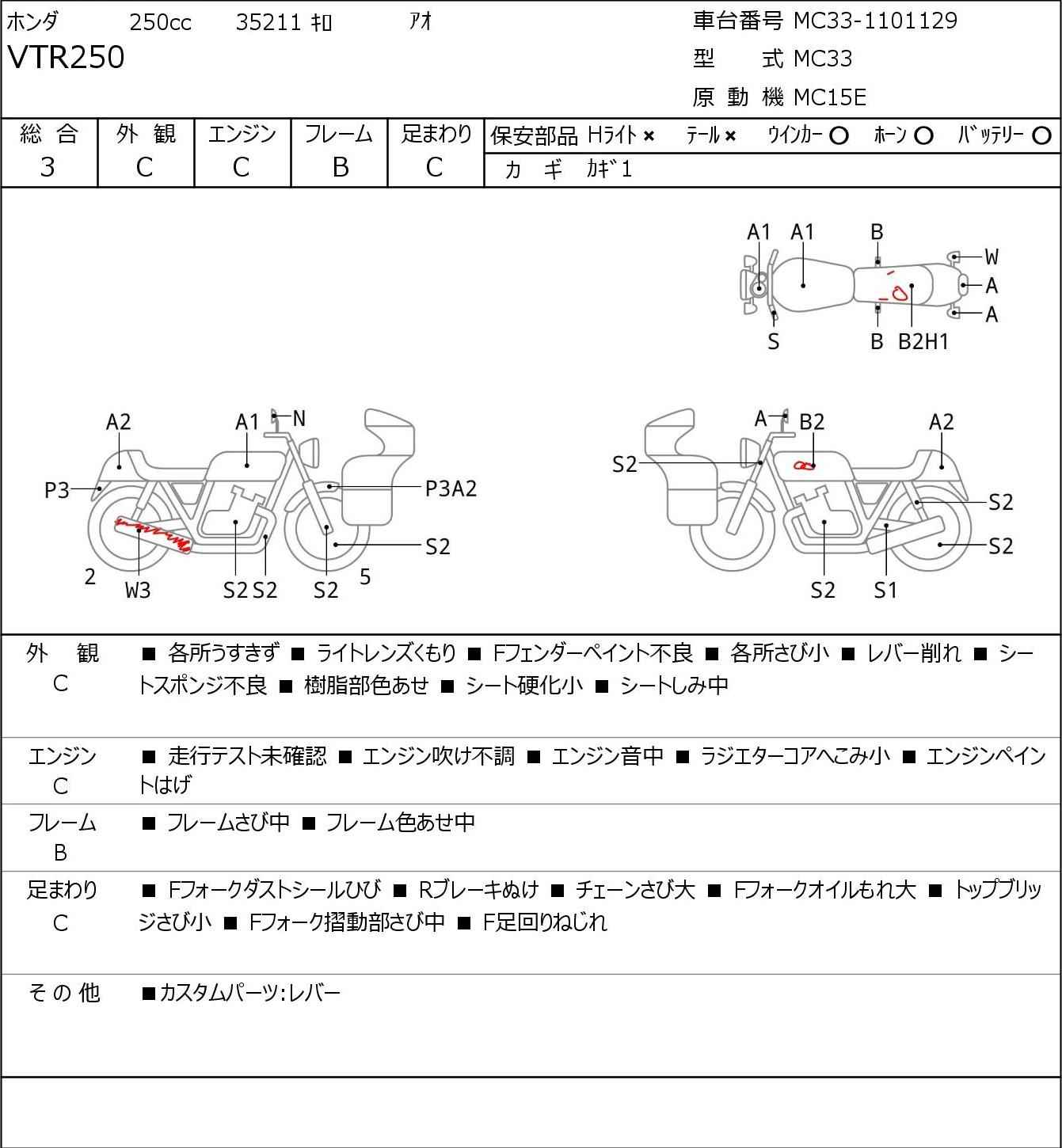 ホンダ 250cc 35211 ｷﾛ ｱｵ
VTR250

車台番号 MC33-1101129
型 式 MC33
原 動 機 MC15E

| 総 合 | 外 観 | エンジン | フレーム | 足まわり |
|---|---|---|---|---|
| 3 | C | C | B | C |

保安部品 Hﾗｲﾄ × ﾃｰﾙ × ｳｲﾝｶｰ ○ ﾎｰﾝ ○ ﾊﾞｯﾃﾘｰ ○
カ ギ ｶｷﾞ1

A1 A1 B W A A S B B2H1

A2 A1 N P3 P3A2 S2 2 W3 S2 S2 S2 5

A B2 A2 S2 S2 S2 S2 S1

外 観
C
■ 各所うすきず ■ ライトレンズくもり ■ Fフェンダーペイント不良 ■ 各所さび小 ■ レバー削れ ■ シートスポンジ不良 ■ 樹脂部色あせ ■ シート硬化小 ■ シートしみ中

エンジン
C
■ 走行テスト未確認 ■ エンジン吹け不調 ■ エンジン音中 ■ ラジエターコアへこみ小 ■ エンジンペイントはげ

フレーム
B
■ フレームさび中 ■ フレーム色あせ中

足まわり
C
■ Fフォークダストシールひび ■ Rブレーキぬけ ■ チェーンさび大 ■ Fフォークオイルもれ大 ■ トップブリッジさび小 ■ Fフォーク摺動部さび中 ■ F足回りねじれ

そ の 他
■カスタムパーツ:レバー