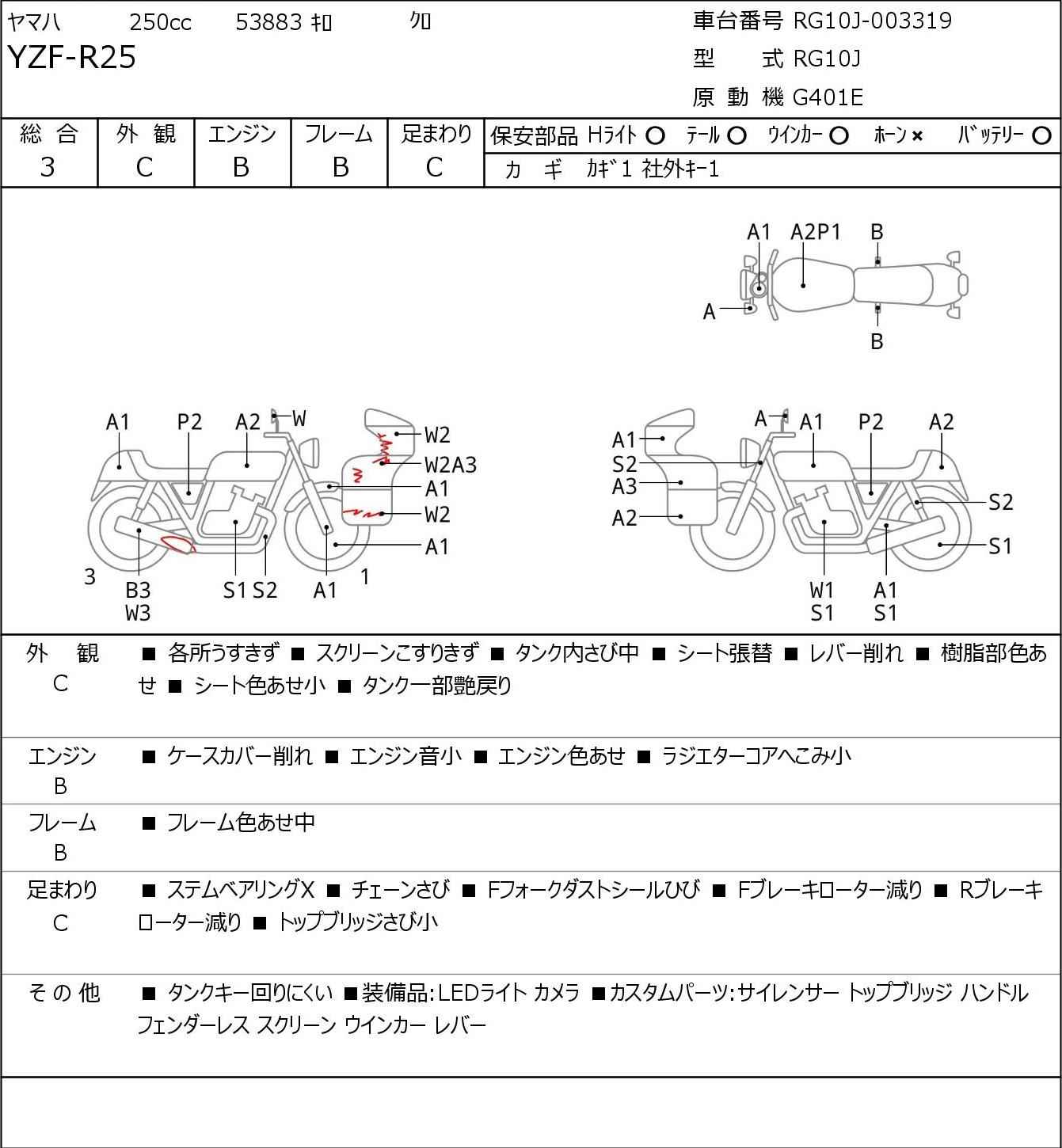 ヤマハ 250cc 53883 ｷﾛ ｸﾛ
YZF-R25

車台番号 RG10J-003319
型 式 RG10J
原 動 機 G401E

| 総 合 | 外 観 | エンジン | フレーム | 足まわり |
|---|---|---|---|---|
| 3 | C | B | B | C |

保安部品 Hﾗｲﾄ ○ ﾃｰﾙ ○ ｳｲﾝｶｰ ○ ﾎｰﾝ × ﾊﾞｯﾃﾘｰ ○
カ ギ ｶｷﾞ1 社外ｷｰ1

A1 A2P1 B
A
B

A1 P2 A2 W W2 W2A3 A1 W2 A1
3 B3 W3 S1 S2 A1 1

A A1 P2 A2
A1 S2 A3 A2 S2 S1
W1 S1 A1 S1

外 観
C
■ 各所うすきず ■ スクリーンこすりきず ■ タンク内さび中 ■ シート張替 ■ レバー削れ ■ 樹脂部色あせ ■ シート色あせ小 ■ タンク一部艶戻り

エンジン
B
■ ケースカバー削れ ■ エンジン音小 ■ エンジン色あせ ■ ラジエターコアへこみ小

フレーム
B
■ フレーム色あせ中

足まわり
C
■ ステムベアリングX ■ チェーンさび ■ Fフォークダストシールひび ■ Fブレーキローター減り ■ Rブレーキローター減り ■ トップブリッジさび小

そ の 他
■ タンクキー回りにくい ■装備品:LEDライト カメラ ■カスタムパーツ:サイレンサー トップブリッジ ハンドル フェンダーレス スクリーン ウインカー レバー