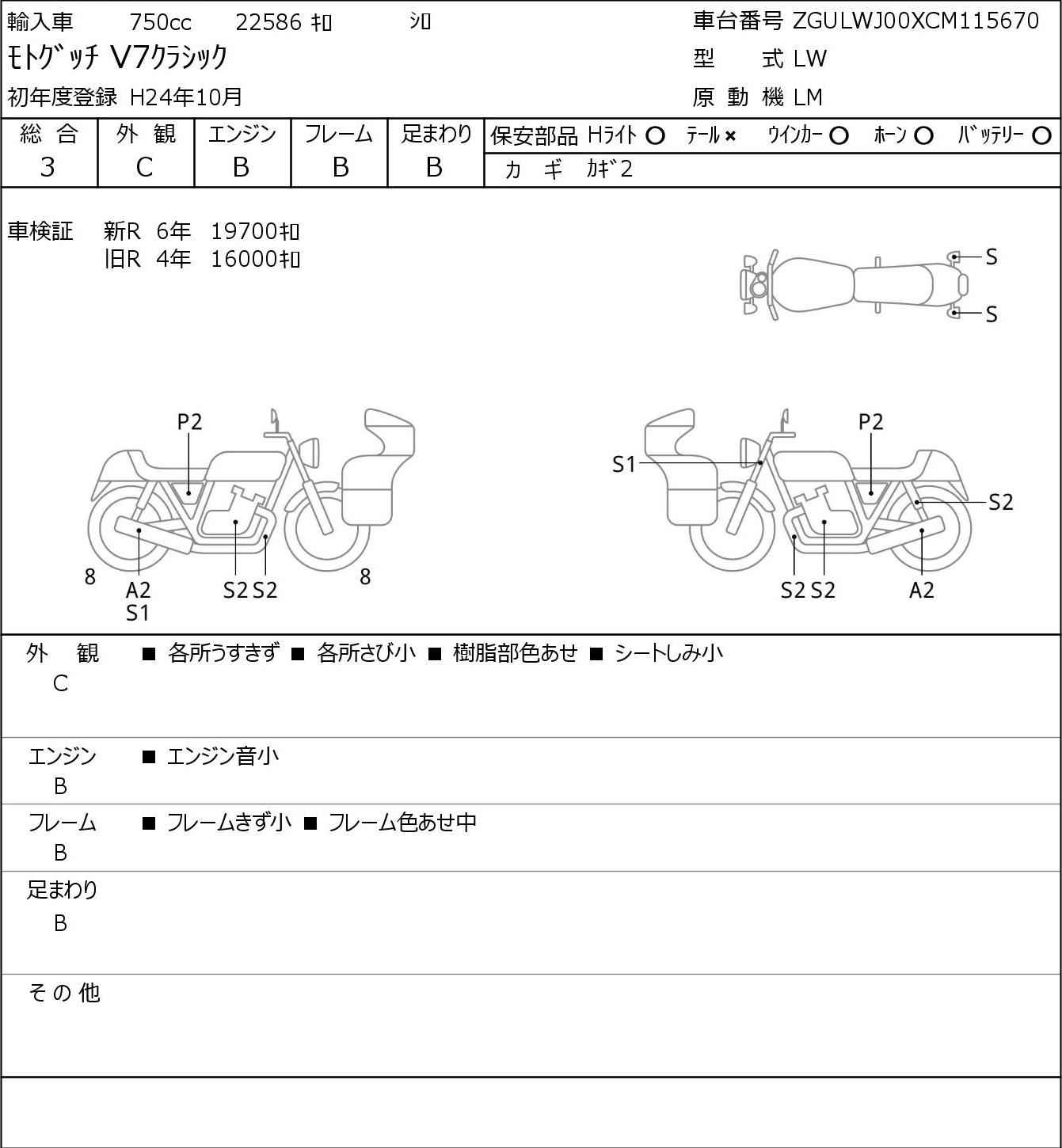 輸入車 750cc 22586 ｷﾛ ｼﾛ
ﾓﾄｸﾞｯﾁ V7ｸﾗｼｯｸ
初年度登録 H24年10月

車台番号 ZGULWJ00XCM115670
型 式 LW
原 動 機 LM

| 総 合 | 外 観 | エンジン | フレーム | 足まわり |
|---|---|---|---|---|
| 3 | C | B | B | B |

保安部品 Hﾗｲﾄ ○ ﾃｰﾙ × ｳｲﾝｶｰ ○ ﾎｰﾝ ○ ﾊﾞｯﾃﾘｰ ○
カ ギ ｶｷﾞ2

車検証 新R 6年 19700ｷﾛ
旧R 4年 16000ｷﾛ

S
S

P2
8
A2
S1
S2 S2
8

S1
P2
S2
S2 S2
A2

外 観
C
■ 各所うすきず ■ 各所さび小 ■ 樹脂部色あせ ■ シートしみ小

エンジン
B
■ エンジン音小

フレーム
B
■ フレームきず小 ■ フレーム色あせ中

足まわり
B

そ の 他