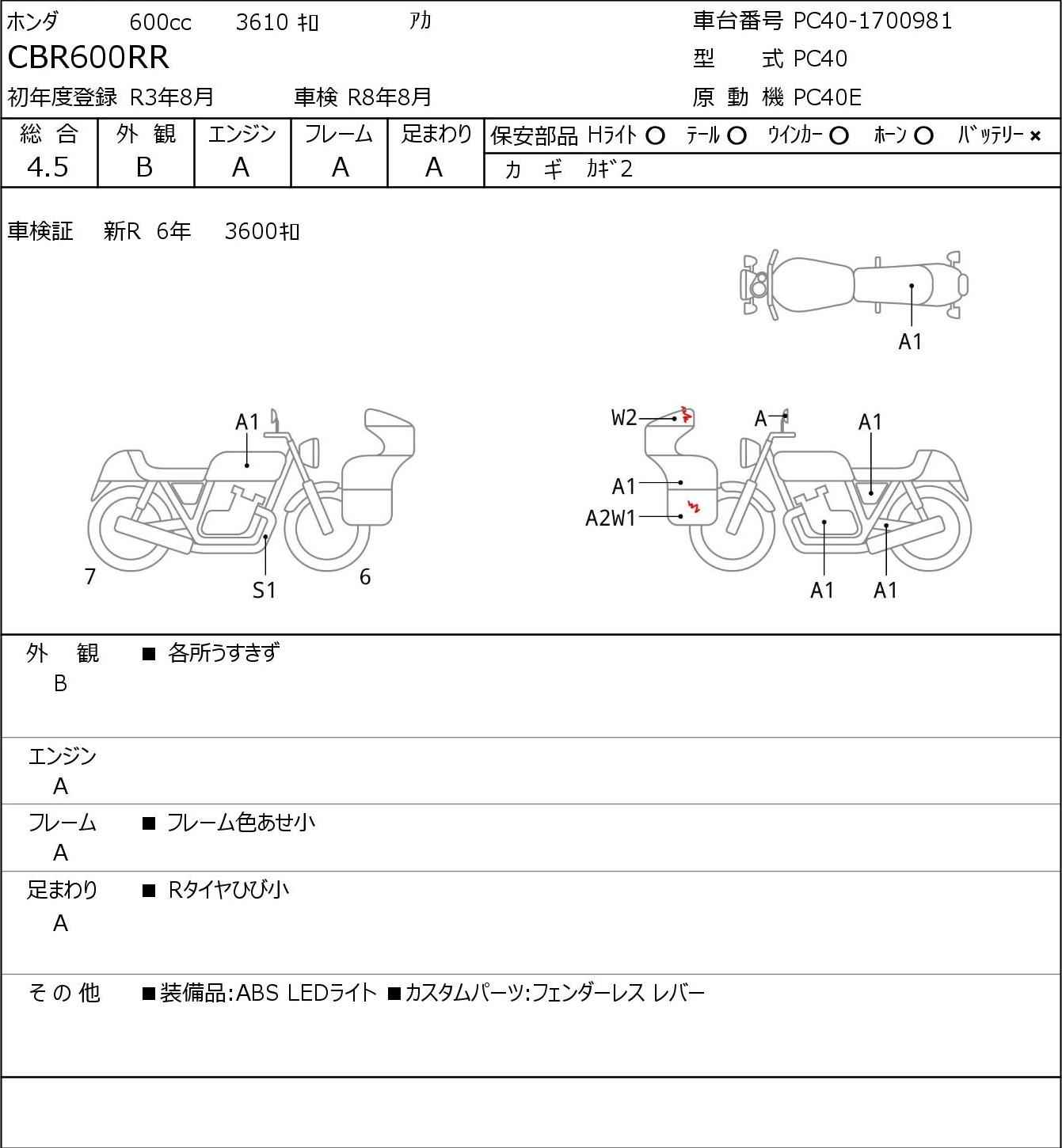 ホンダ 600cc 3610 ｷﾛ ｱｶ

CBR600RR

初年度登録 R3年8月 車検 R8年8月

車台番号 PC40-1700981
型 式 PC40
原 動 機 PC40E

| 総 合 | 外 観 | エンジン | フレーム | 足まわり |
|---|---|---|---|---|
| 4.5 | B | A | A | A |

保安部品 Hﾗｲﾄ ○ ﾃｰﾙ ○ ｳｲﾝｶｰ ○ ﾎｰﾝ ○ ﾊﾞｯﾃﾘｰ ×
カ ギ ｶｷﾞ2

車検証 新R 6年 3600ｷﾛ

A1

A1
7
S1
6

W2
A
A1
A1
A2W1
A1
A1

外 観
B
■ 各所うすきず

エンジン
A

フレーム
A
■ フレーム色あせ小

足まわり
A
■ Rタイヤひび小

そ の 他
■装備品:ABS LEDライト ■カスタムパーツ:フェンダーレス レバー