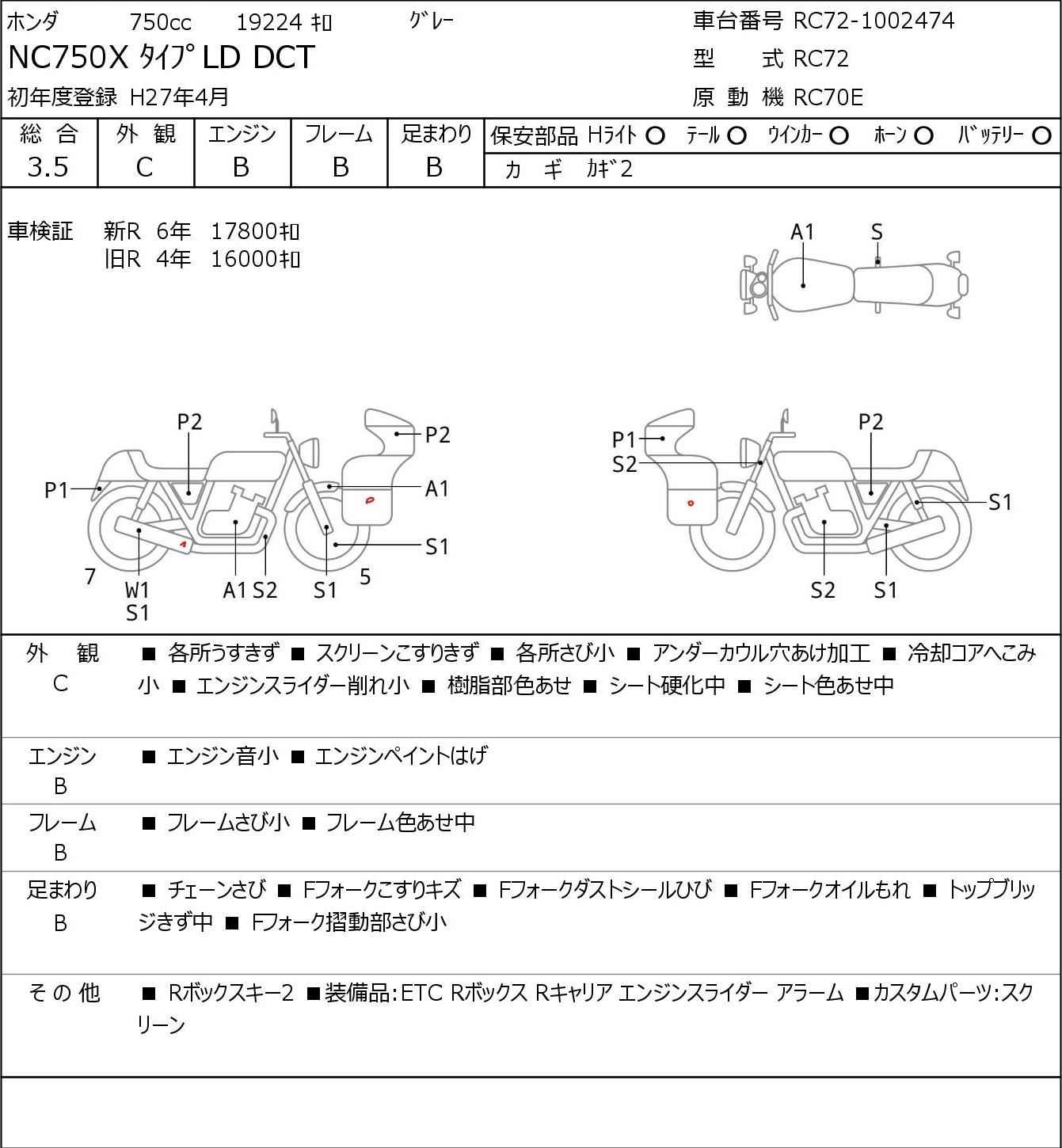 ホンダ 750cc 19224 ｷﾛ ｸﾞﾚｰ
NC750X ﾀｲﾌﾟ LD DCT
初年度登録 H27年4月

車台番号 RC72-1002474
型 式 RC72
原 動 機 RC70E

| 総 合 | 外 観 | エンジン | フレーム | 足まわり |
|---|---|---|---|---|
| 3.5 | C | B | B | B |

保安部品 Hﾗｲﾄ ○ ﾃｰﾙ ○ ｳｲﾝｶｰ ○ ﾎｰﾝ ○ ﾊﾞｯﾃﾘｰ ○
カ ギ ｶｷﾞ2

車検証 新R 6年 17800ｷﾛ
旧R 4年 16000ｷﾛ

A1 S

P2 P2 P1 A1 S1 7 W1 S1 A1 S2 S1 5

P1 S2 P2 S1 S2 S1

外 観 C ■ 各所うすきず ■ スクリーンこすりきず ■ 各所さび小 ■ アンダーカウル穴あけ加工 ■ 冷却コアへこみ小 ■ エンジンスライダー削れ小 ■ 樹脂部色あせ ■ シート硬化中 ■ シート色あせ中

エンジン B ■ エンジン音小 ■ エンジンペイントはげ

フレーム B ■ フレームさび小 ■ フレーム色あせ中

足まわり B ■ チェーンさび ■ Fフォークこすりキズ ■ Fフォークダストシールひび ■ Fフォークオイルもれ ■ トップブリッジきず中 ■ Fフォーク摺動部さび小

その他 ■ Rボックスキー2 ■装備品:ETC Rボックス Rキャリア エンジンスライダー アラーム ■カスタムパーツ:スクリーン