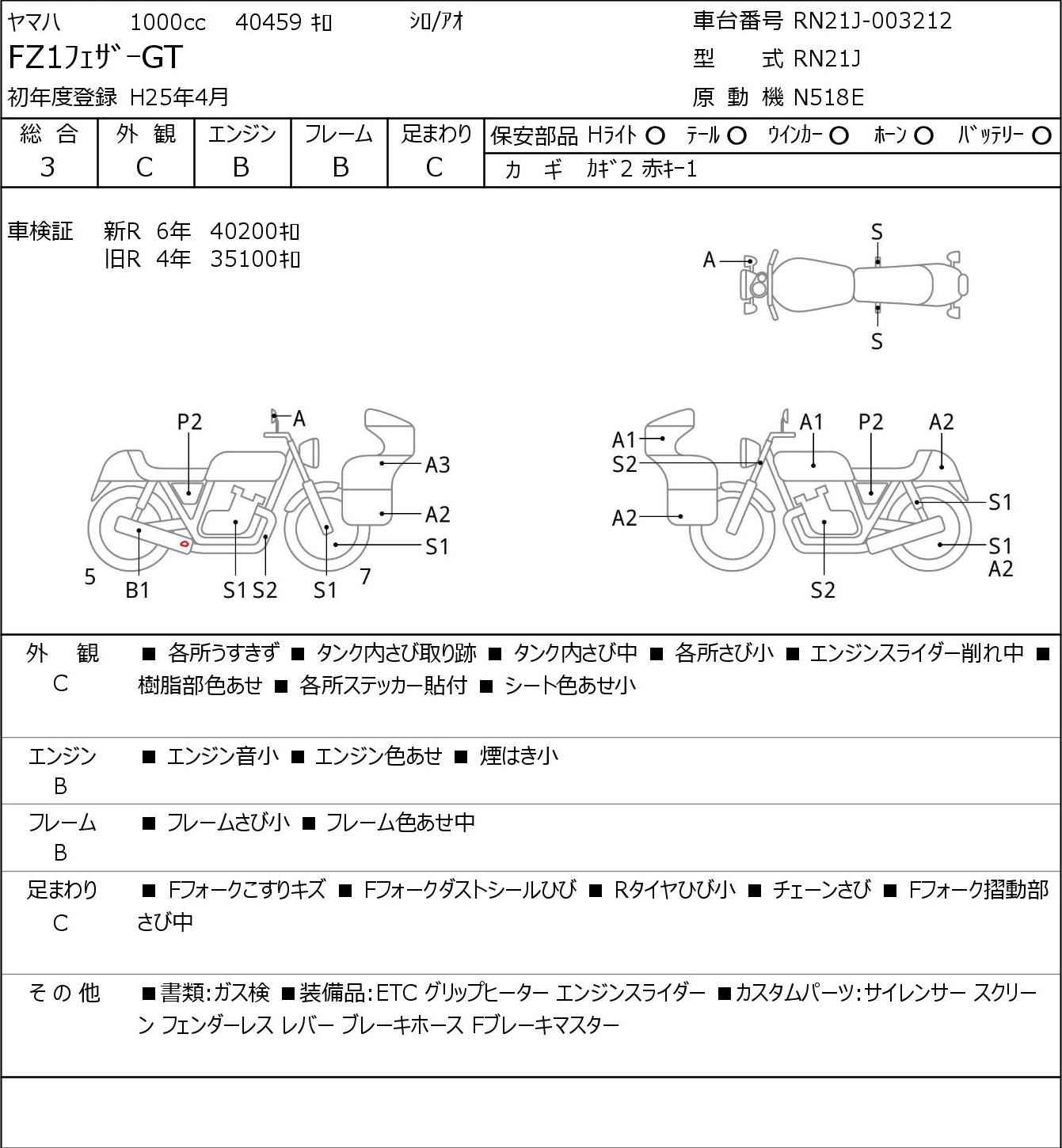 ヤマハ 1000cc 40459 ｷﾛ ｼﾛ/ｱｵ

FZ1ﾌｪｻﾞｰGT

初年度登録 H25年4月

車台番号 RN21J-003212
型 式 RN21J
原 動 機 N518E

| 総 合 | 外 観 | エンジン | フレーム | 足まわり |
|---|---|---|---|---|
| 3 | C | B | B | C |

保安部品 Hﾗｲﾄ ○ ﾃｰﾙ ○ ｳｲﾝｶｰ ○ ﾎｰﾝ ○ ﾊﾞｯﾃﾘｰ ○
カ ギ ｶｷﾞ2 赤ｷｰ1

車検証 新R 6年 40200ｷﾛ
旧R 4年 35100ｷﾛ

A S S

P2 A A3 A2 S1 5 B1 S1 S2 S1 7

A1 S2 A2 A1 P2 A2 S1 S1 A2 S2

外 観
C
■ 各所うすきず ■ タンク内さび取り跡 ■ タンク内さび中 ■ 各所さび小 ■ エンジンスライダー削れ中 ■ 樹脂部色あせ ■ 各所ステッカー貼付 ■ シート色あせ小

エンジン
B
■ エンジン音小 ■ エンジン色あせ ■ 煙はき小

フレーム
B
■ フレームさび小 ■ フレーム色あせ中

足まわり
C
■ Fフォークこすりキズ ■ Fフォークダストシールひび ■ Rタイヤひび小 ■ チェーンさび ■ Fフォーク摺動部さび中

その他
■書類:ガス検 ■装備品:ETC グリップヒーター エンジンスライダー ■カスタムパーツ:サイレンサー スクリーン フェンダーレス レバー ブレーキホース Fブレーキマスター